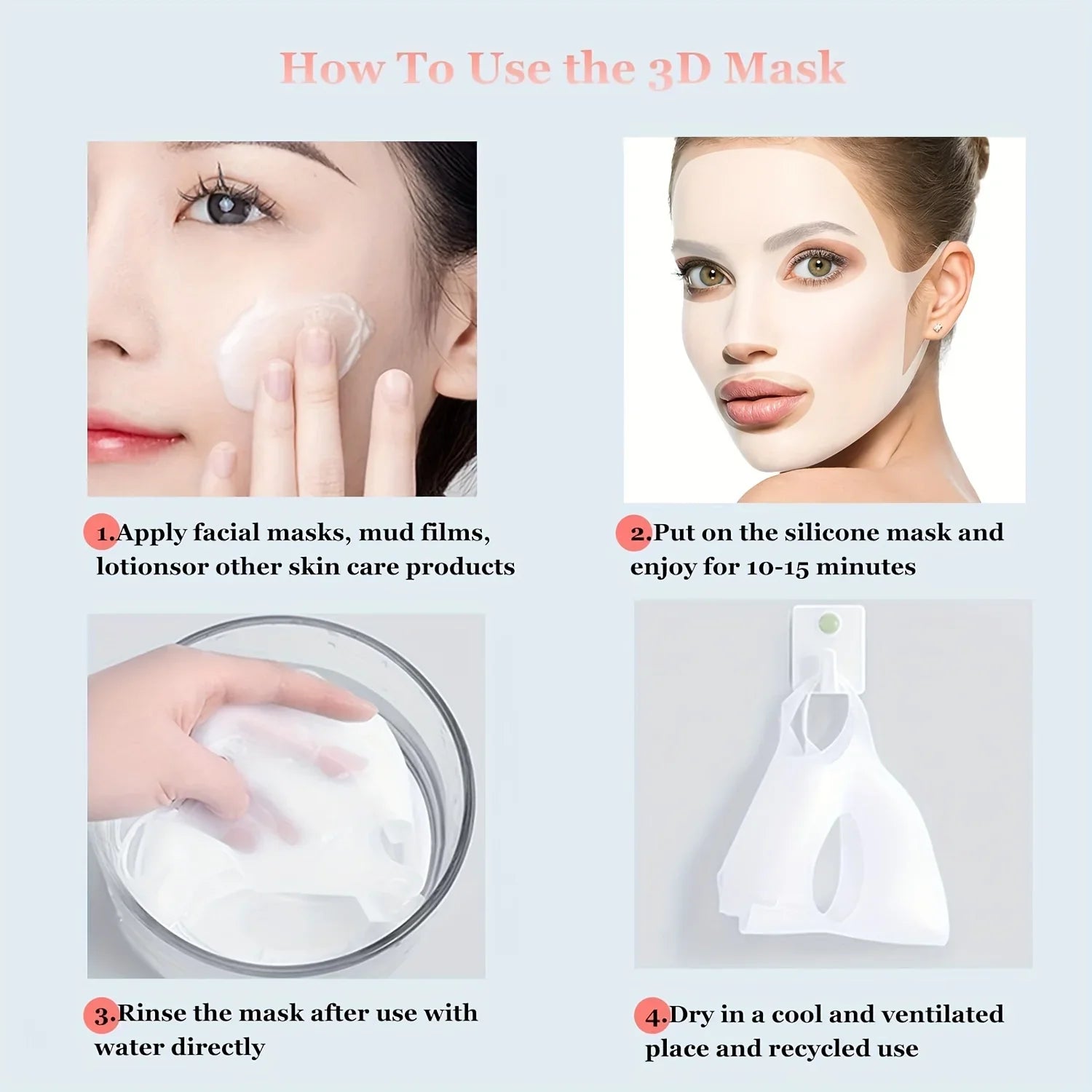 How To Use the 3D Mask

1.Apply facial masks, mud films, lotionsor other skin care products

2.Put on the silicone mask and enjoy for 10-15 minutes

3.Rinse the mask after use with water directly

4.Dry in a cool and ventilated place and recycled use